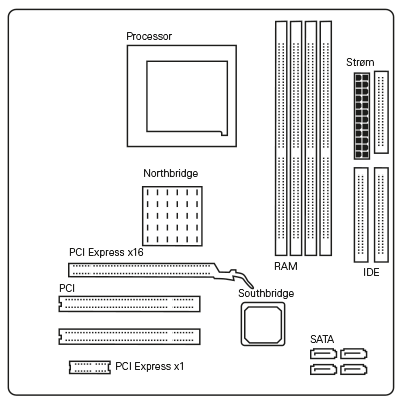 Processor

Strøm

Northbridge

PCI Express x16

RAM

IDE

PCI

Southbridge

SATA

PCI Express x1