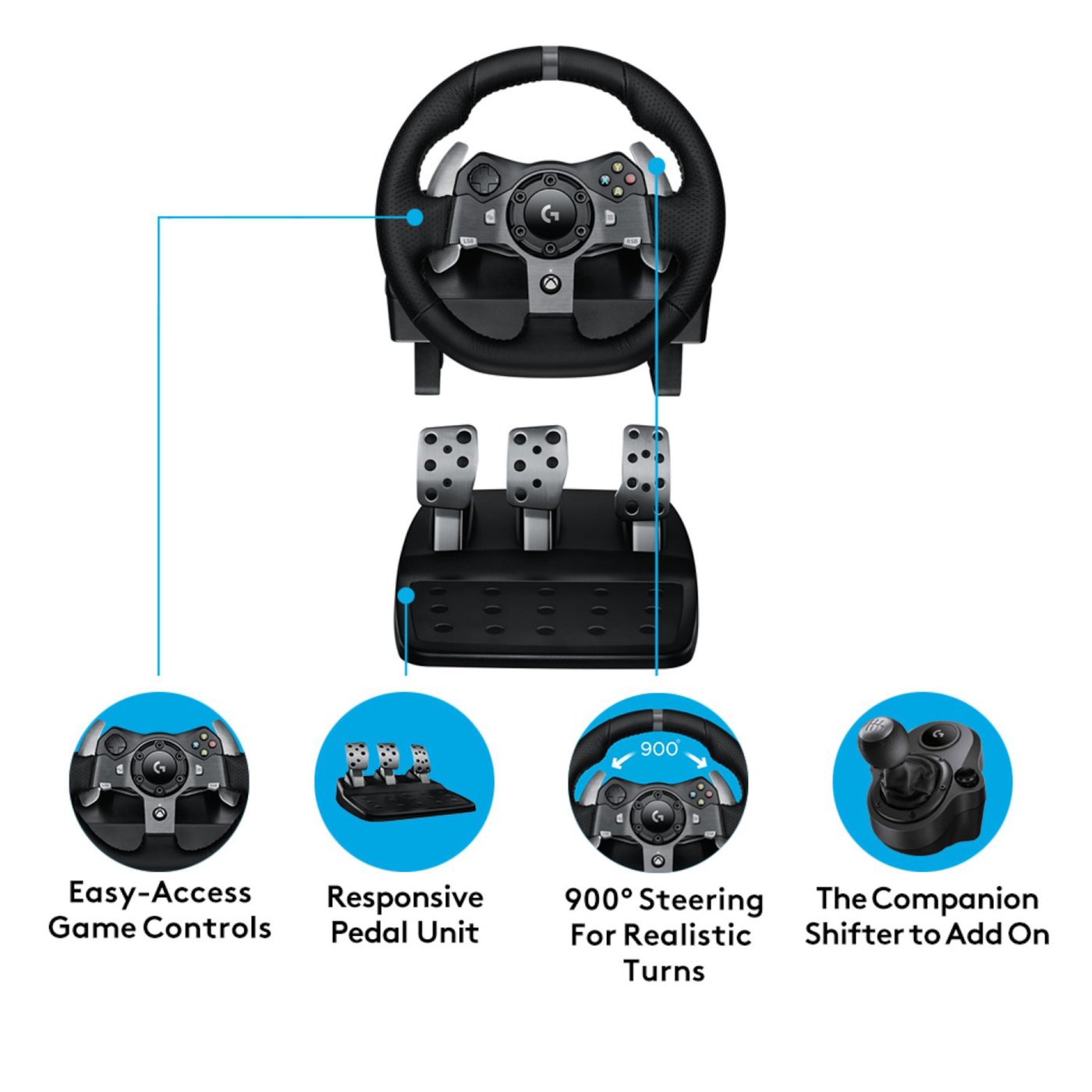 LSB RSB

900°

Easy-Access Game Controls

Responsive Pedal Unit

900° Steering For Realistic Turns

The Companion Shifter to Add On