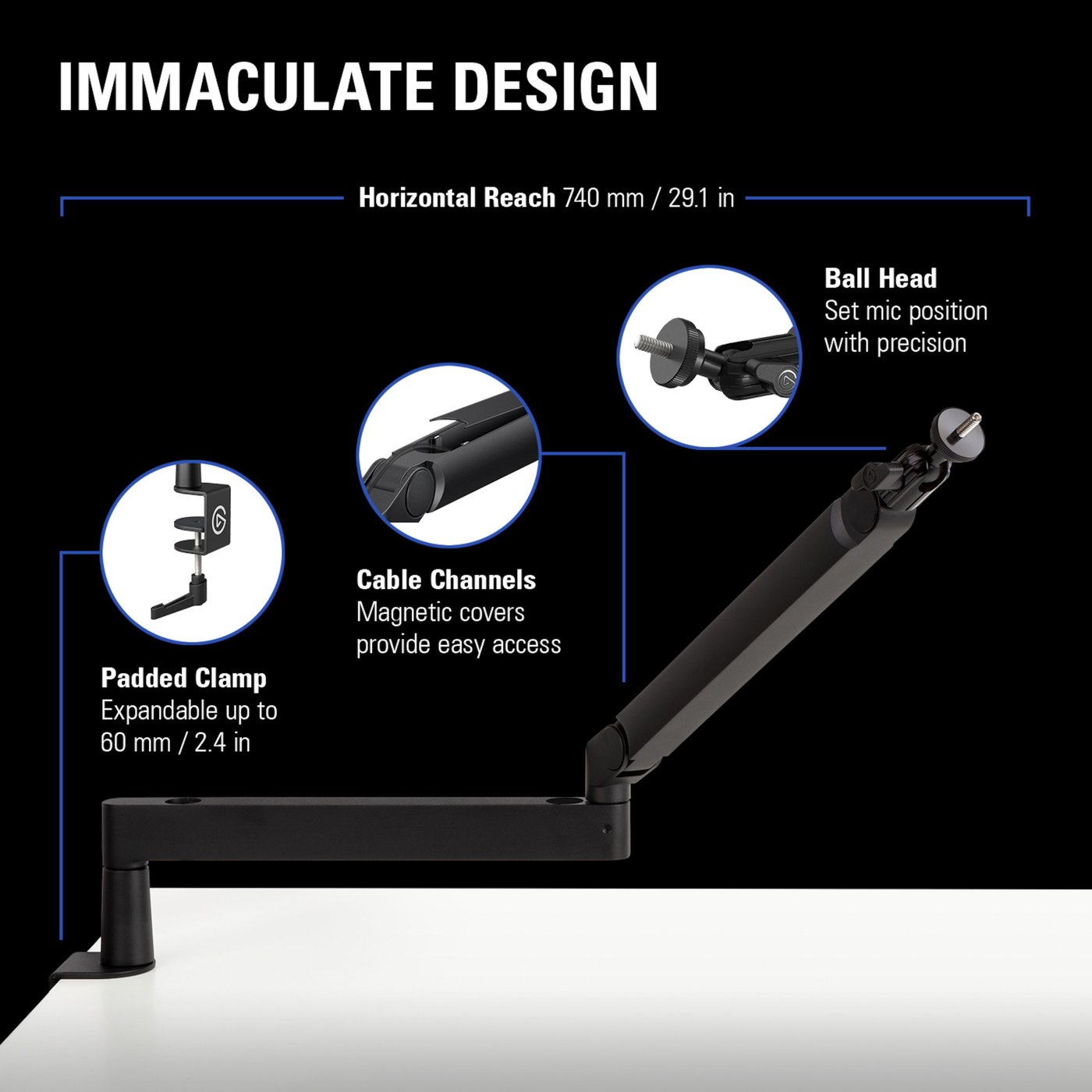 IMMACULATE DESIGN

Horizontal Reach 740 mm / 29.1 in

Ball Head
Set mic position with precision

Cable Channels
Magnetic covers provide easy access

Padded Clamp
Expandable up to 60 mm / 2.4 in