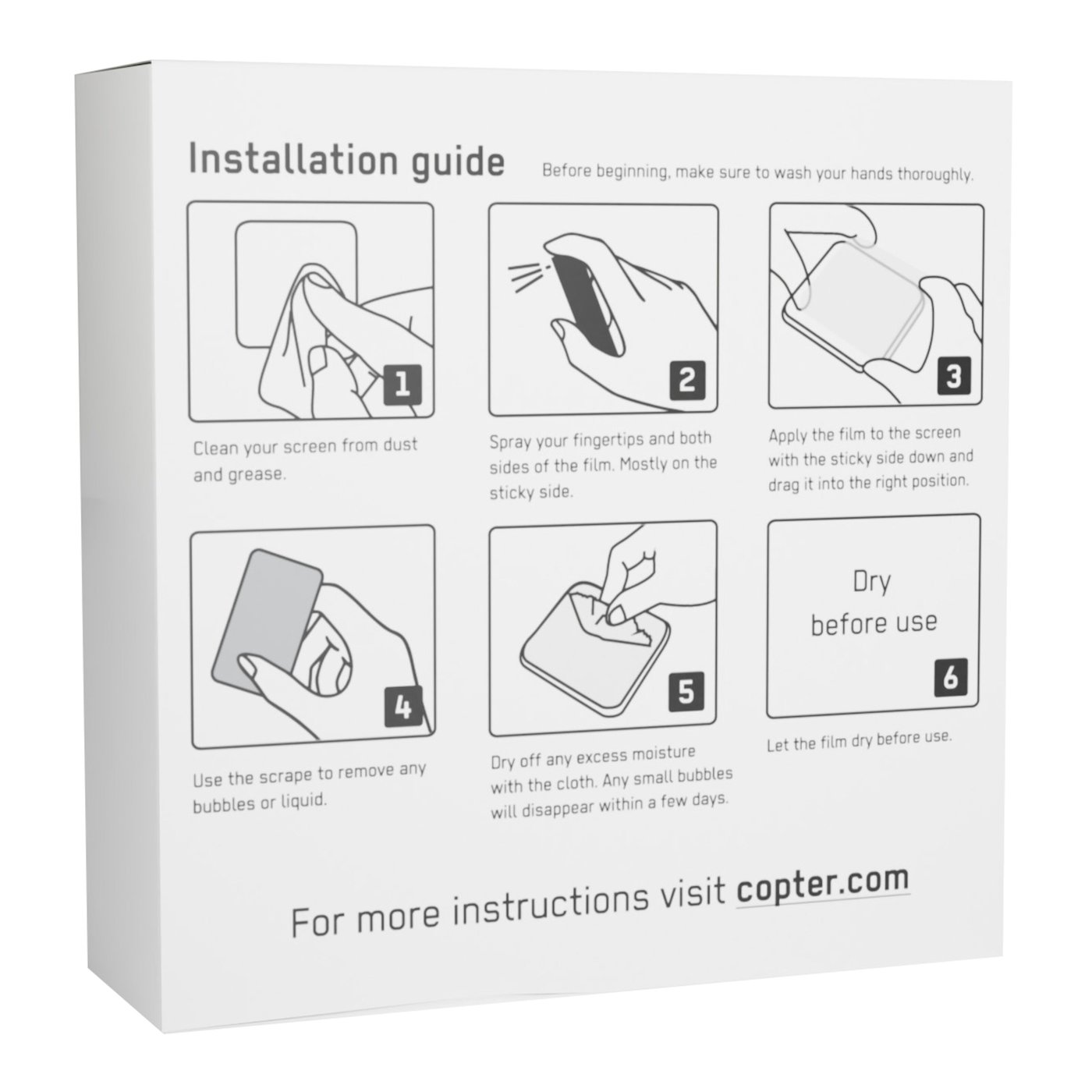 Installation guide

Before beginning, make sure to wash your hands thoroughly.

1

Clean your screen from dust and grease.

2

Spray your fingertips and both sides of the film. Mostly on the sticky side.

3

Apply the film to the screen with the sticky side down and drag it into the right position.

4

Use the scrape to remove any bubbles or liquid.

5

Dry off any excess moisture with the cloth. Any small bubbles will disappear within a few days.

Dry before use

6

Let the film dry before use.

For more instructions visit copter.com