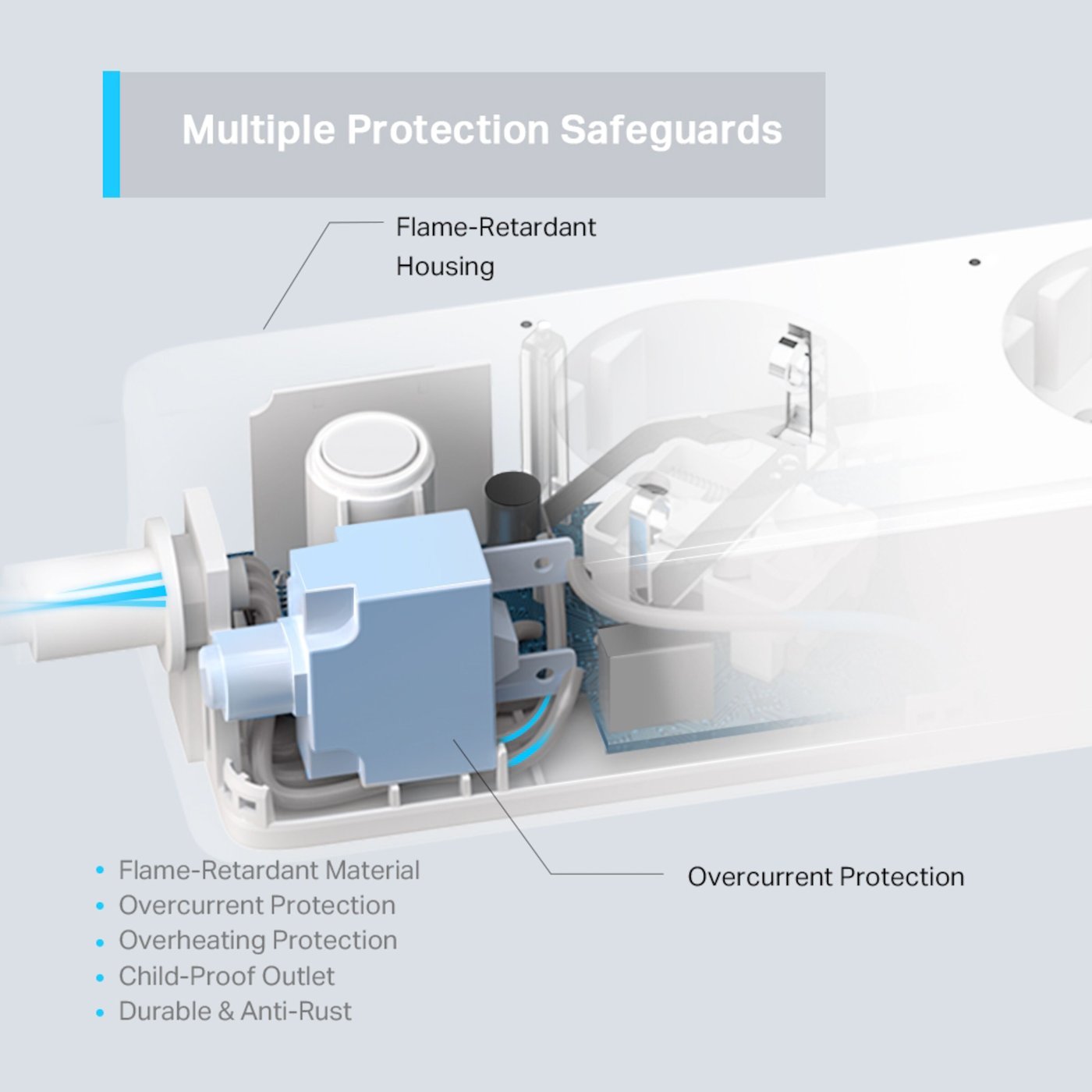 Multiple Protection Safeguards

Flame-Retardant Housing

• Flame-Retardant Material
• Overcurrent Protection
• Overheating Protection
• Child-Proof Outlet
• Durable & Anti-Rust

Overcurrent Protection