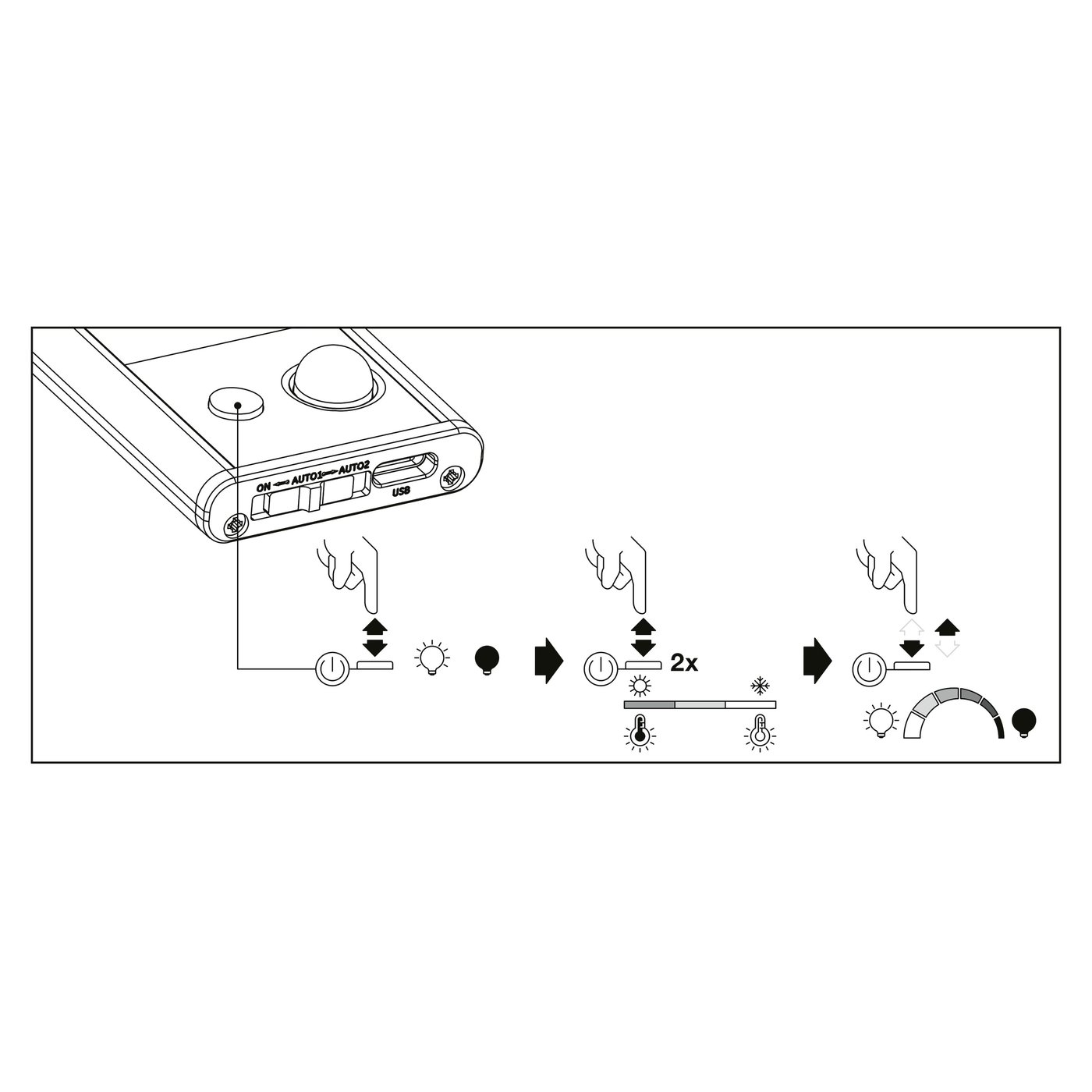 ON AUTO1 AUTO2

USB

2x