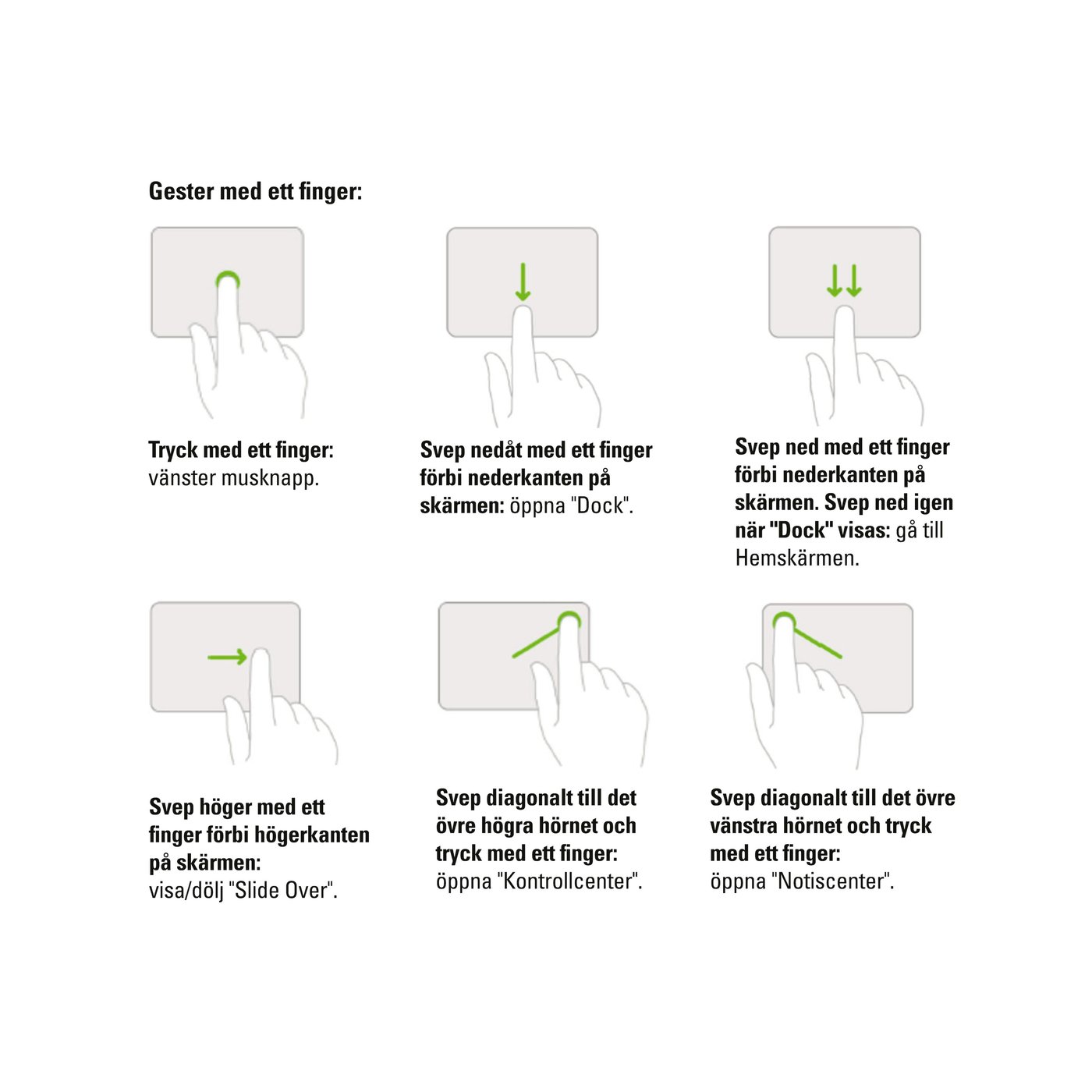 Gester med ett finger:

Tryck med ett finger: vänster musknapp.

Svep nedåt med ett finger förbi nederkanten på skärmen: öppna "Dock".

Svep ned med ett finger förbi nederkanten på skärmen. Svep ned igen när "Dock" visas: gå till Hemskärmen.

Svep höger med ett finger förbi högerkanten på skärmen: visa/dölj "Slide Over".

Svep diagonalt till det övre högra hörnet och tryck med ett finger: öppna "Kontrollcenter".

Svep diagonalt till det övre vänstra hörnet och tryck med ett finger: öppna "Notiscenter".