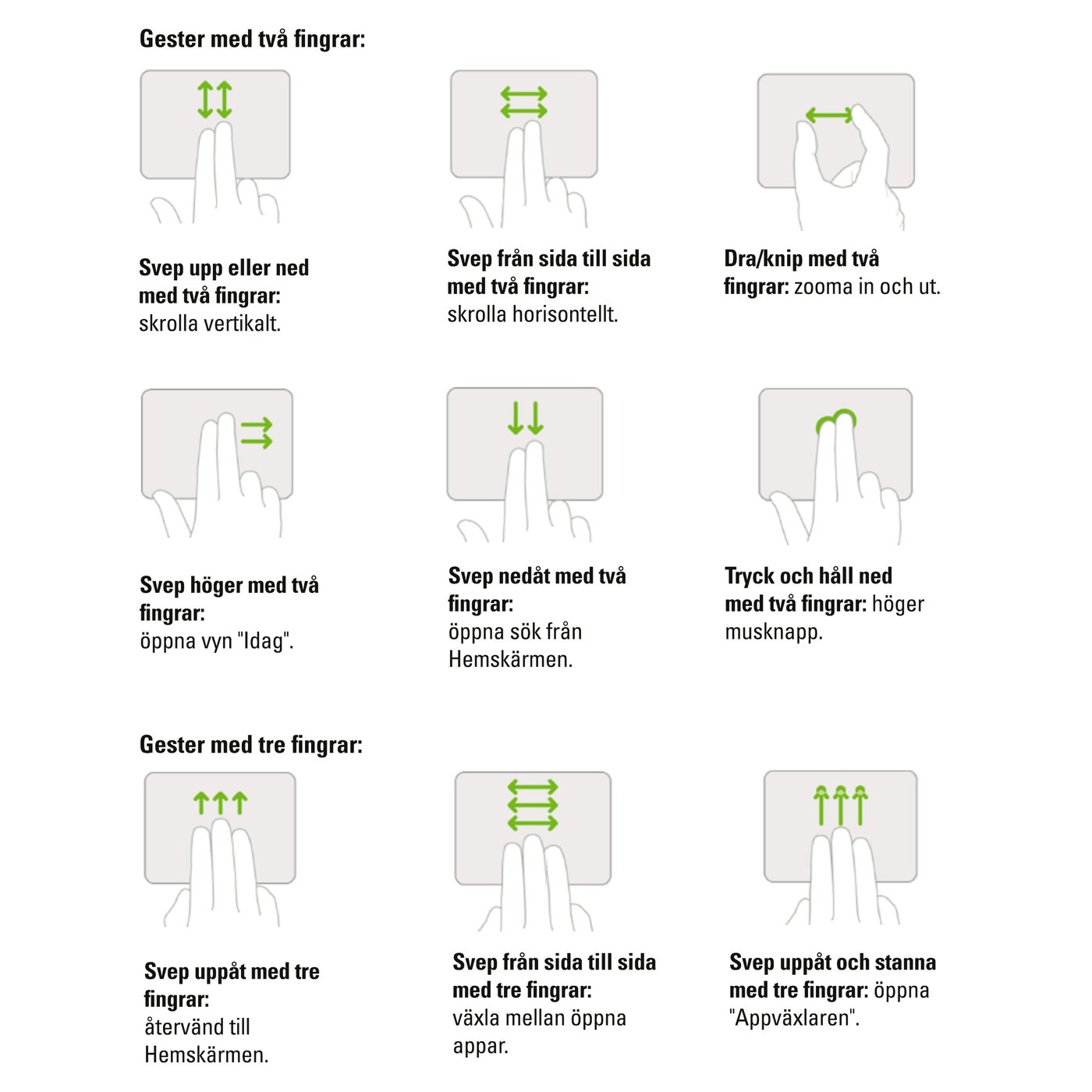 Gester med två fingrar:

Svep upp eller ned med två fingrar: skrolla vertikalt.

Svep från sida till sida med två fingrar: skrolla horisontellt.

Dra/knip med två fingrar: zooma in och ut.

Svep höger med två fingrar: öppna vyn "Idag".

Svep nedåt med två fingrar: öppna sök från Hemskärmen.

Tryck och håll ned med två fingrar: höger musknapp.

Gester med tre fingrar:

Svep uppåt med tre fingrar: återvänd till Hemskärmen.

Svep från sida till sida med tre fingrar: växla mellan öppna appar.

Svep uppåt och stanna med tre fingrar: öppna "Appväxlaren".