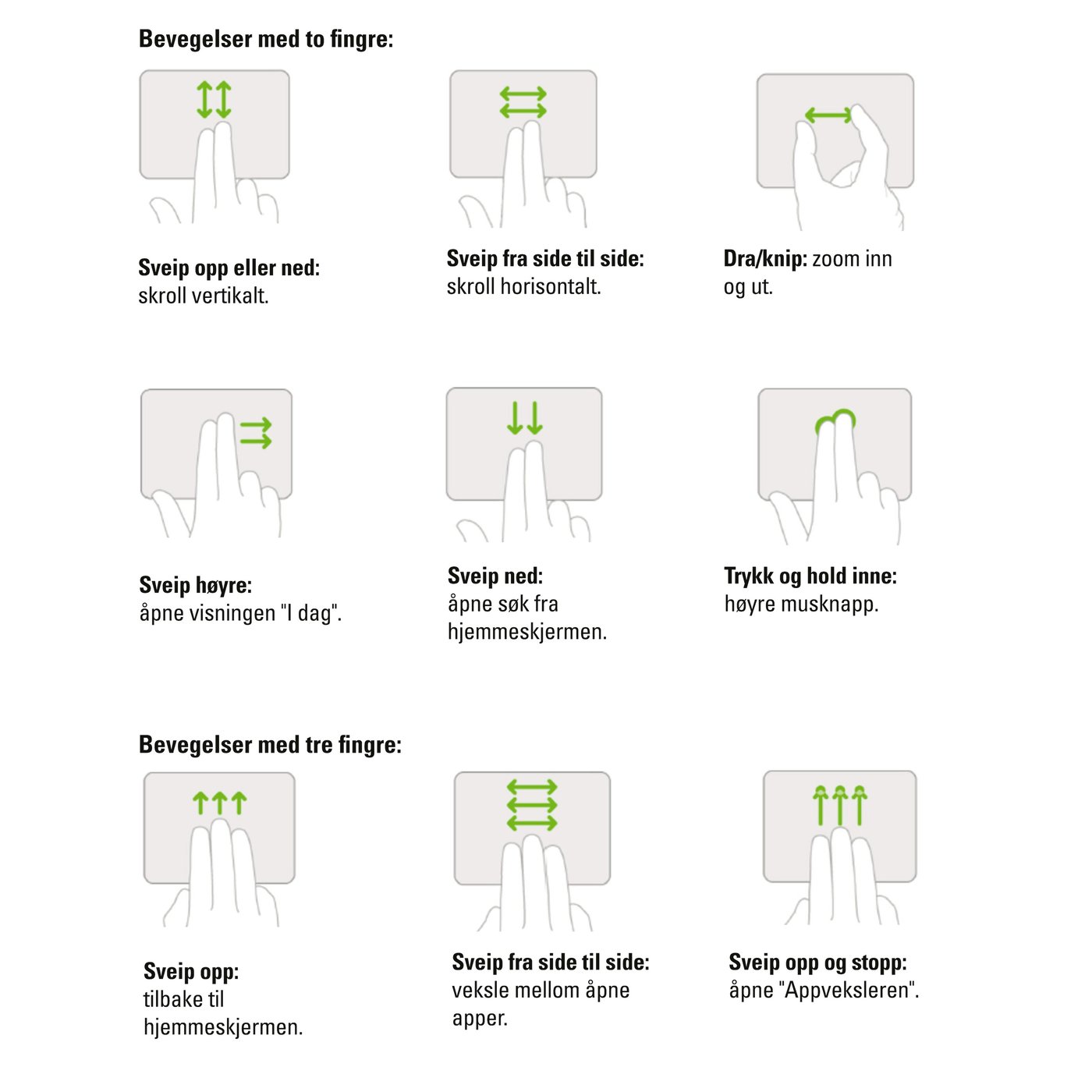 Bevegelser med to fingre:

Sveip opp eller ned: skroll vertikalt.

Sveip fra side til side: skroll horisontalt.

Dra/knip: zoom inn og ut.

Sveip høyre: åpne visningen "I dag".

Sveip ned: åpne søk fra hjemmeskjermen.

Trykk og hold inne: høyre musknapp.

Bevegelser med tre fingre:

Sveip opp: tilbake til hjemmeskjermen.

Sveip fra side til side: veksle mellom åpne apper.

Sveip opp og stopp: åpne "Appveksleren".