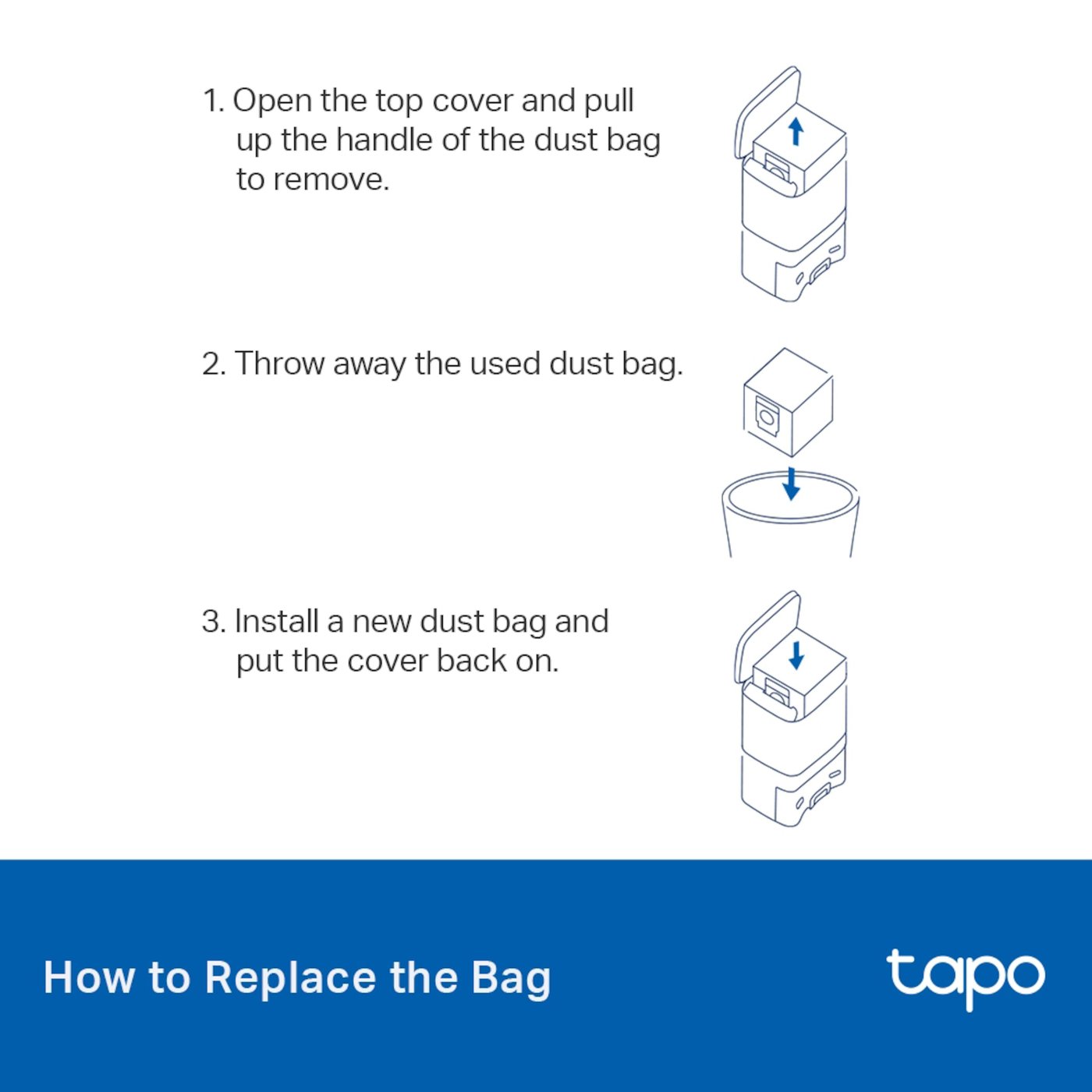 1. Open the top cover and pull up the handle of the dust bag to remove.

2. Throw away the used dust bag.

3. Install a new dust bag and put the cover back on.

How to Replace the Bag

tapo