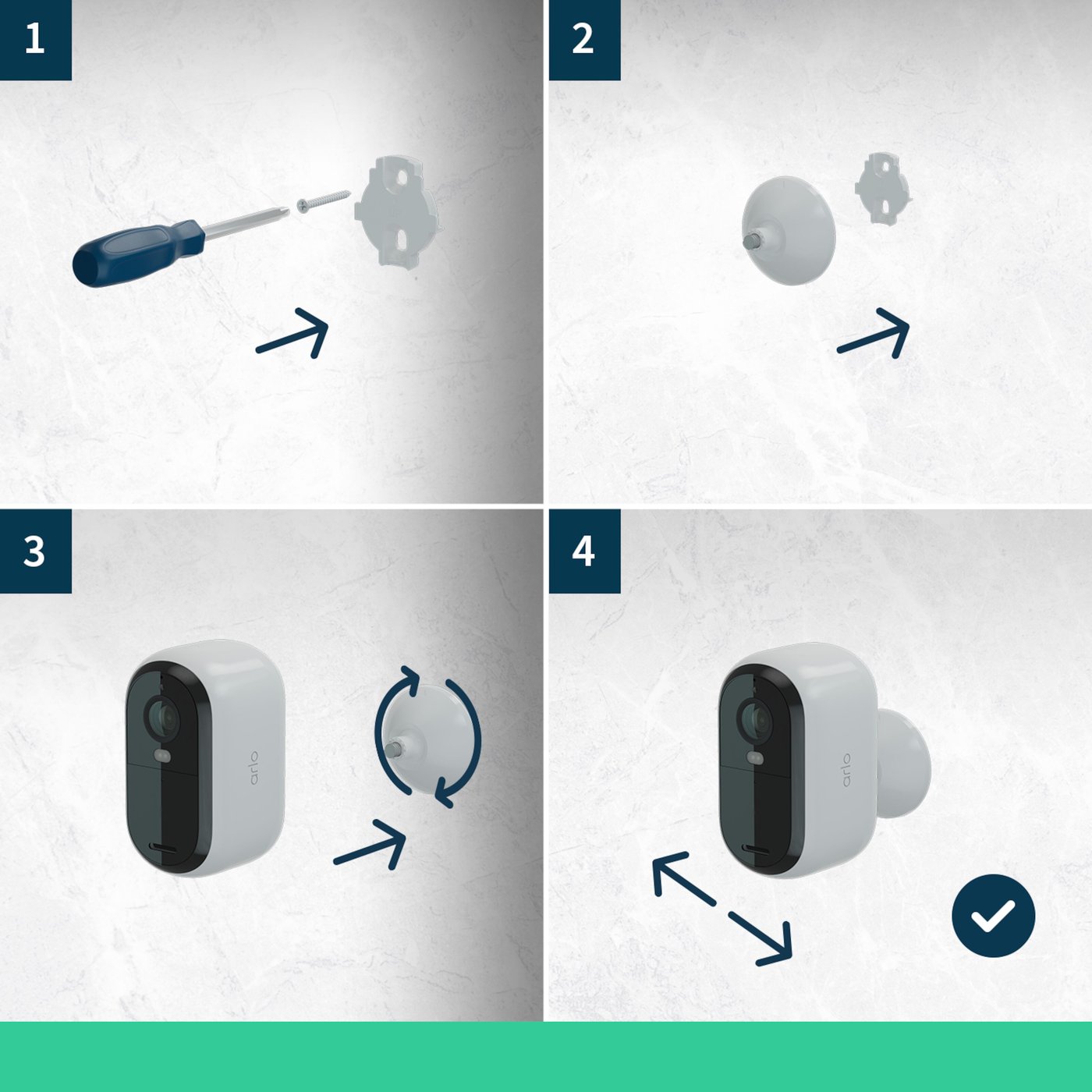 1

2

3

arlo

4

arlo