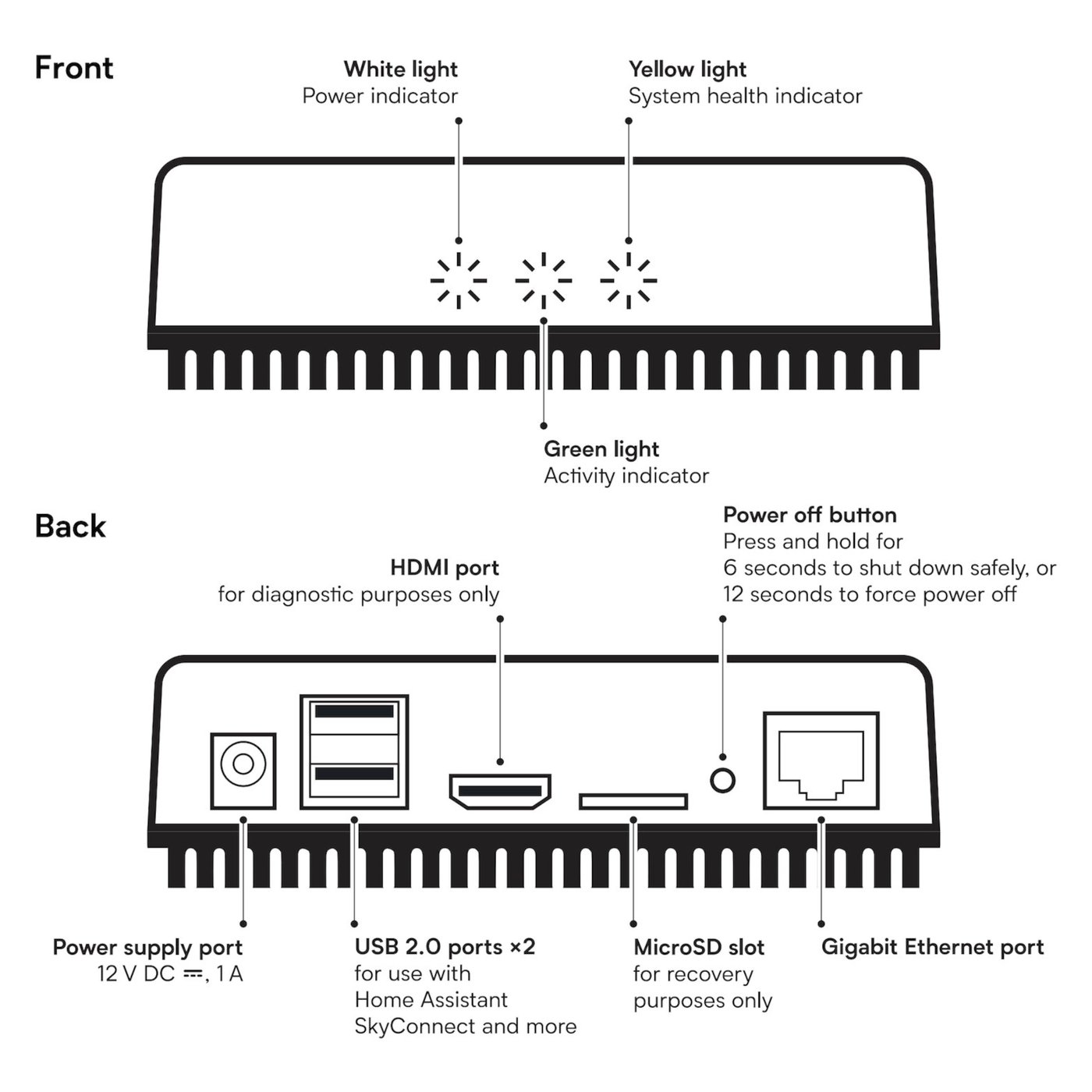 Front

White light
Power indicator

Yellow light
System health indicator

Green light
Activity indicator

Back

HDMI port
for diagnostic purposes only

Power off button
Press and hold for 6 seconds to shut down safely, or 12 seconds to force power off

Power supply port
12 V DC ⎓, 1 A

USB 2.0 ports ×2
for use with Home Assistant SkyConnect and more

MicroSD slot
for recovery purposes only

Gigabit Ethernet port