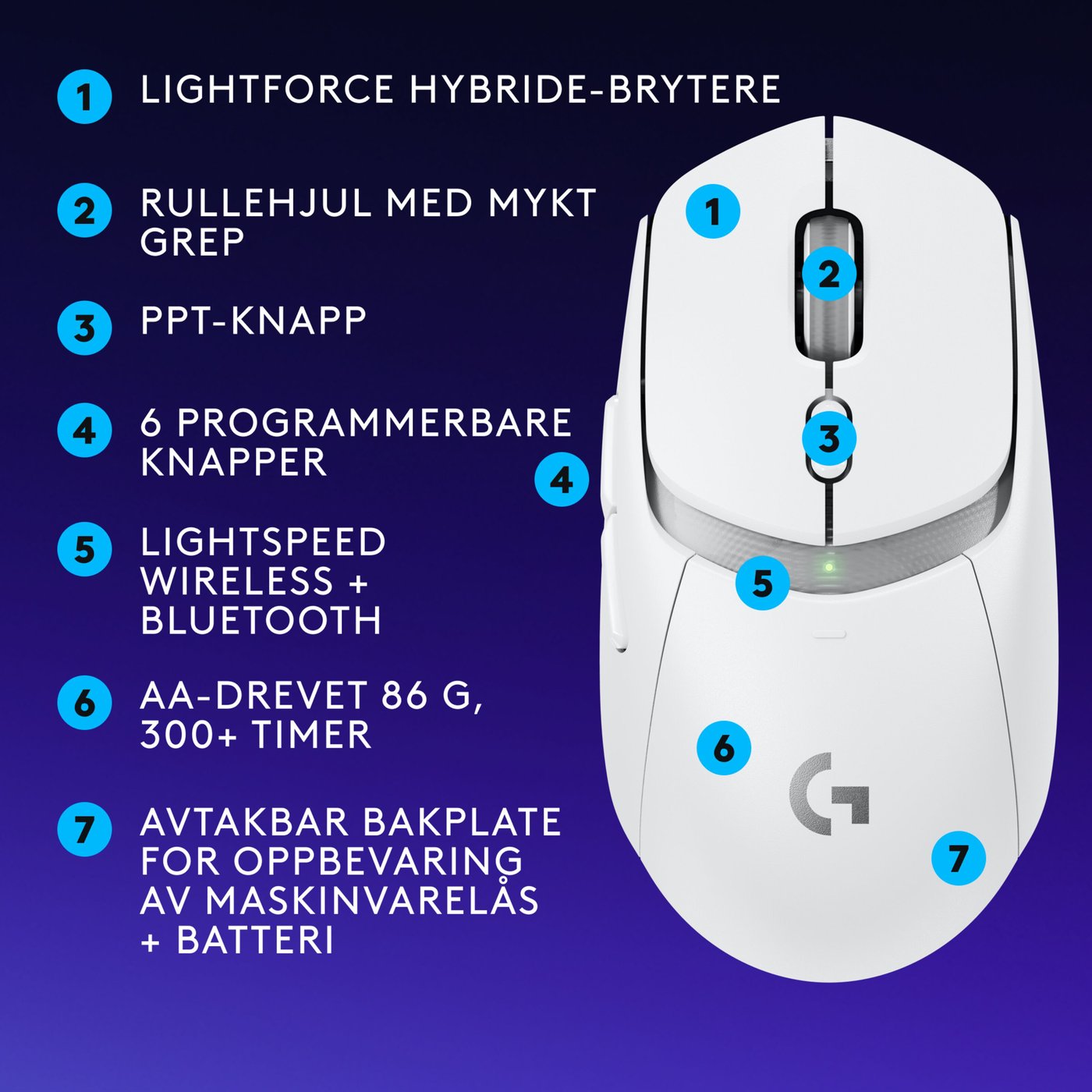 1 LIGHTFORCE HYBRIDE-BRYTERE

2 RULLEHJUL MED MYKT GREP

3 PPT-KNAPP

4 6 PROGRAMMERBARE KNAPPER

5 LIGHTSPEED WIRELESS + BLUETOOTH

6 AA-DREVET 86 G, 300+ TIMER

7 AVTAKBAR BAKPLATE FOR OPPBEVARING AV MASKINVARELÅS + BATTERI

1

2

3

4

5

6

7