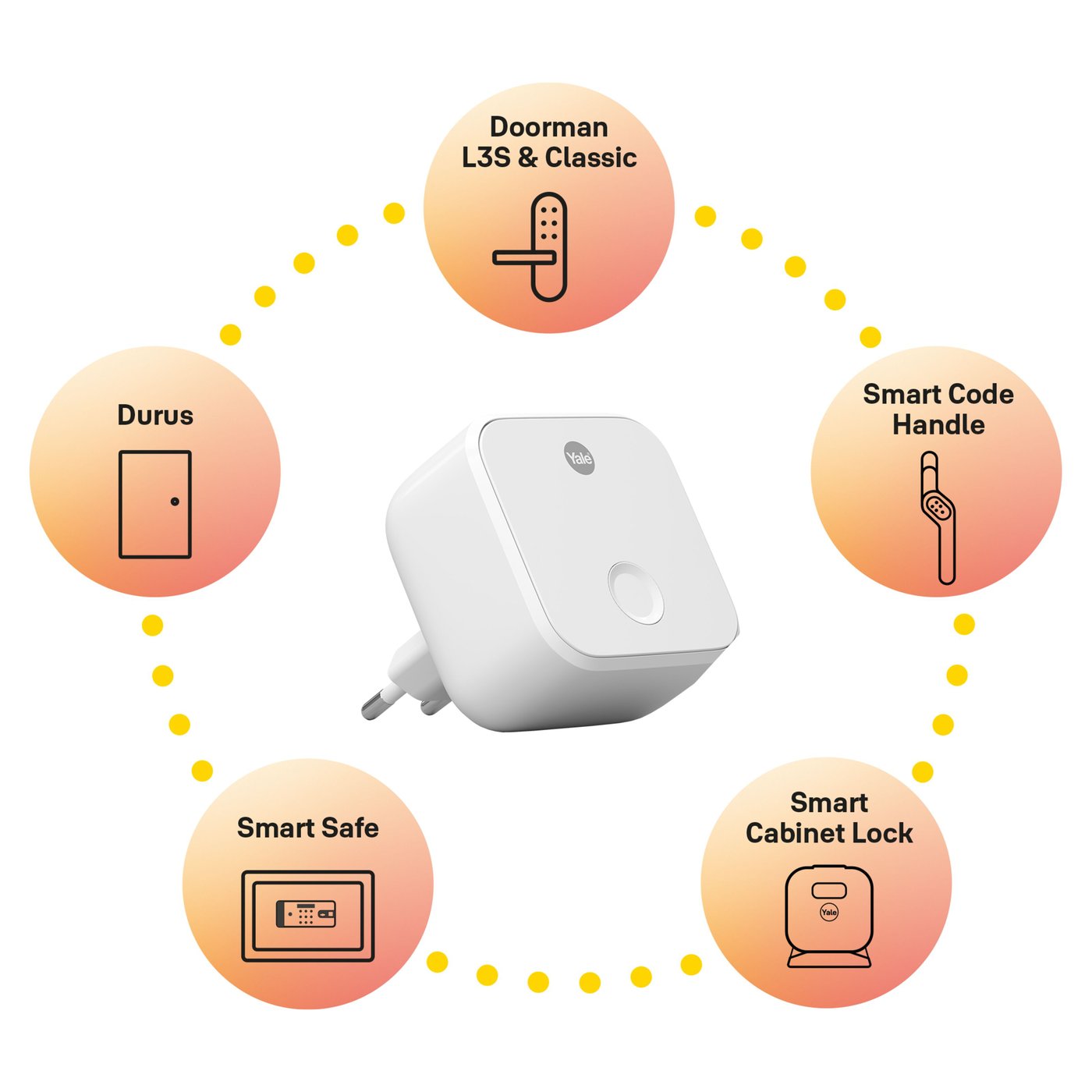 Doorman
L3S & Classic

Durus

Yale

Smart Code
Handle

Smart Safe

Smart
Cabinet Lock

Yale