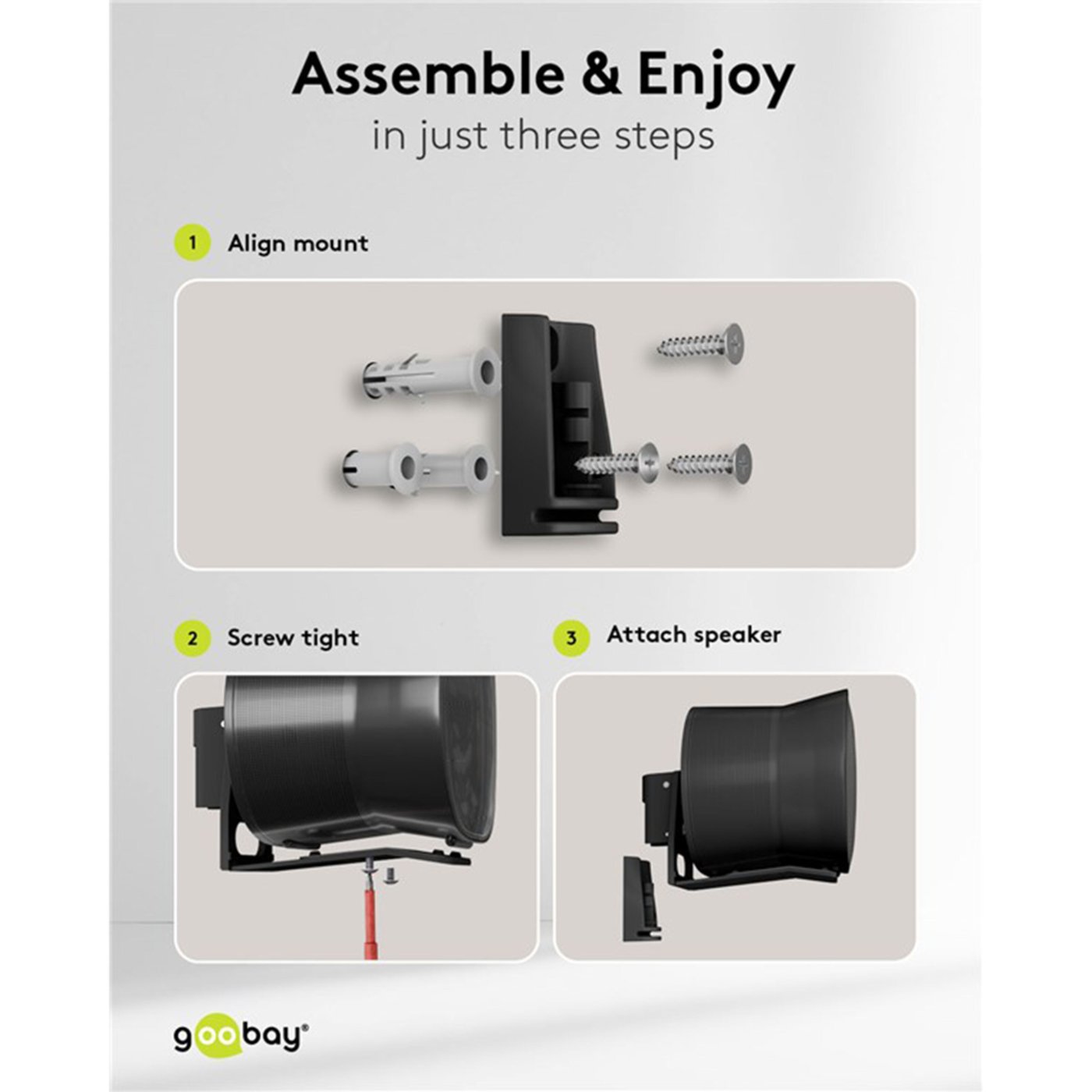 Assemble & Enjoy
in just three steps

1 Align mount

2 Screw tight

3 Attach speaker

goobay®