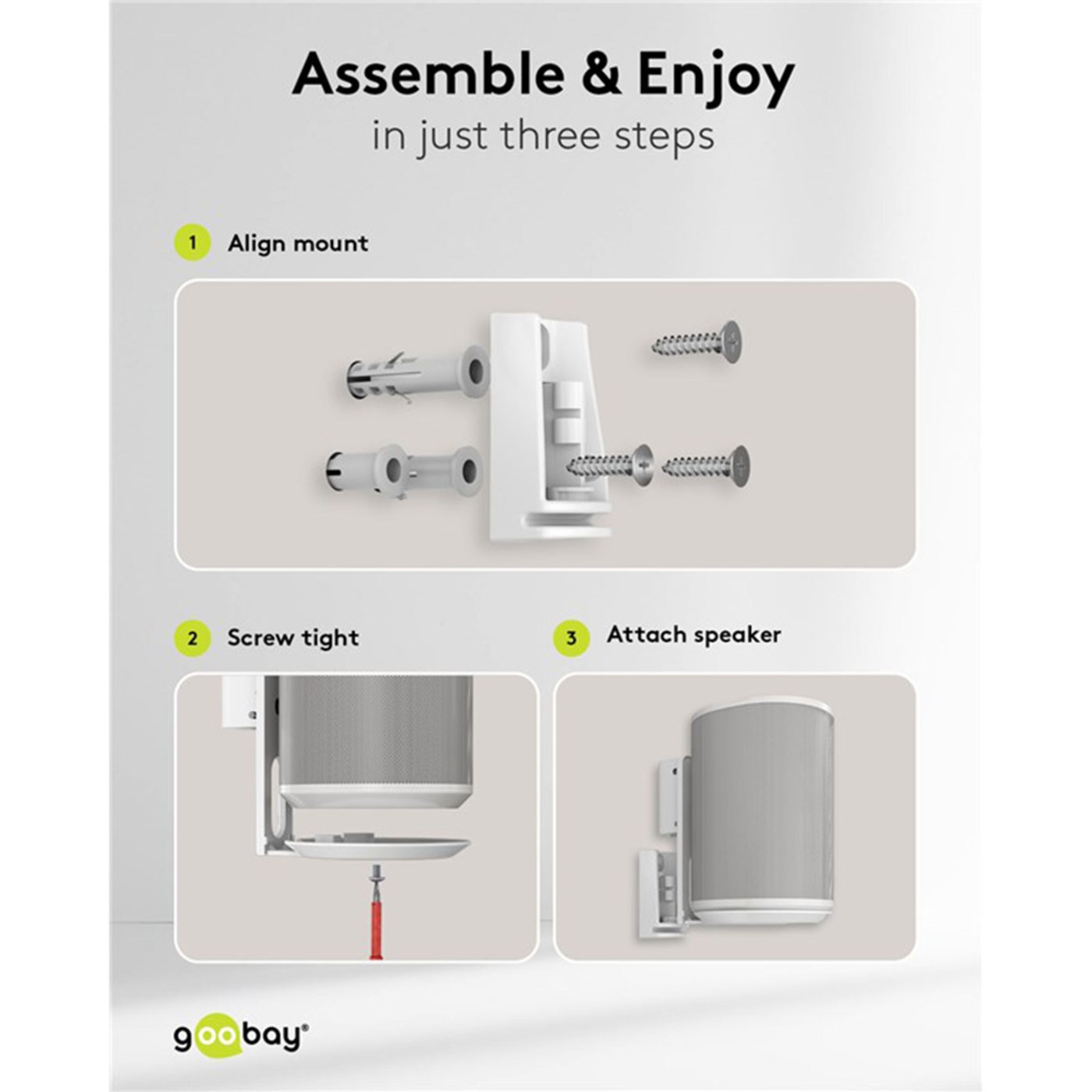 Assemble & Enjoy
in just three steps

1 Align mount

2 Screw tight

3 Attach speaker

goobay®