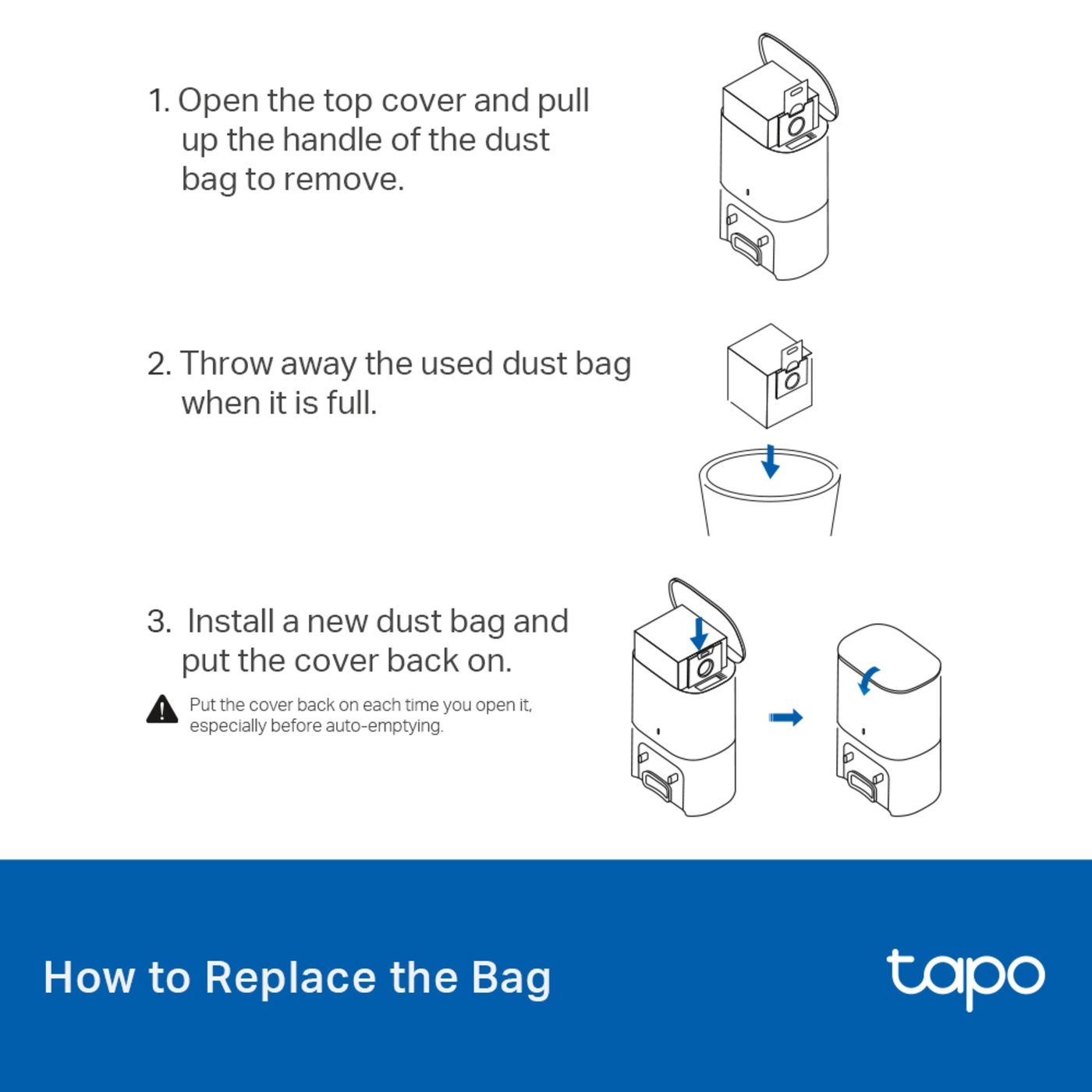 1. Open the top cover and pull up the handle of the dust bag to remove.

2. Throw away the used dust bag when it is full.

3. Install a new dust bag and put the cover back on.

Put the cover back on each time you open it, especially before auto-emptying.

How to Replace the Bag

tapo