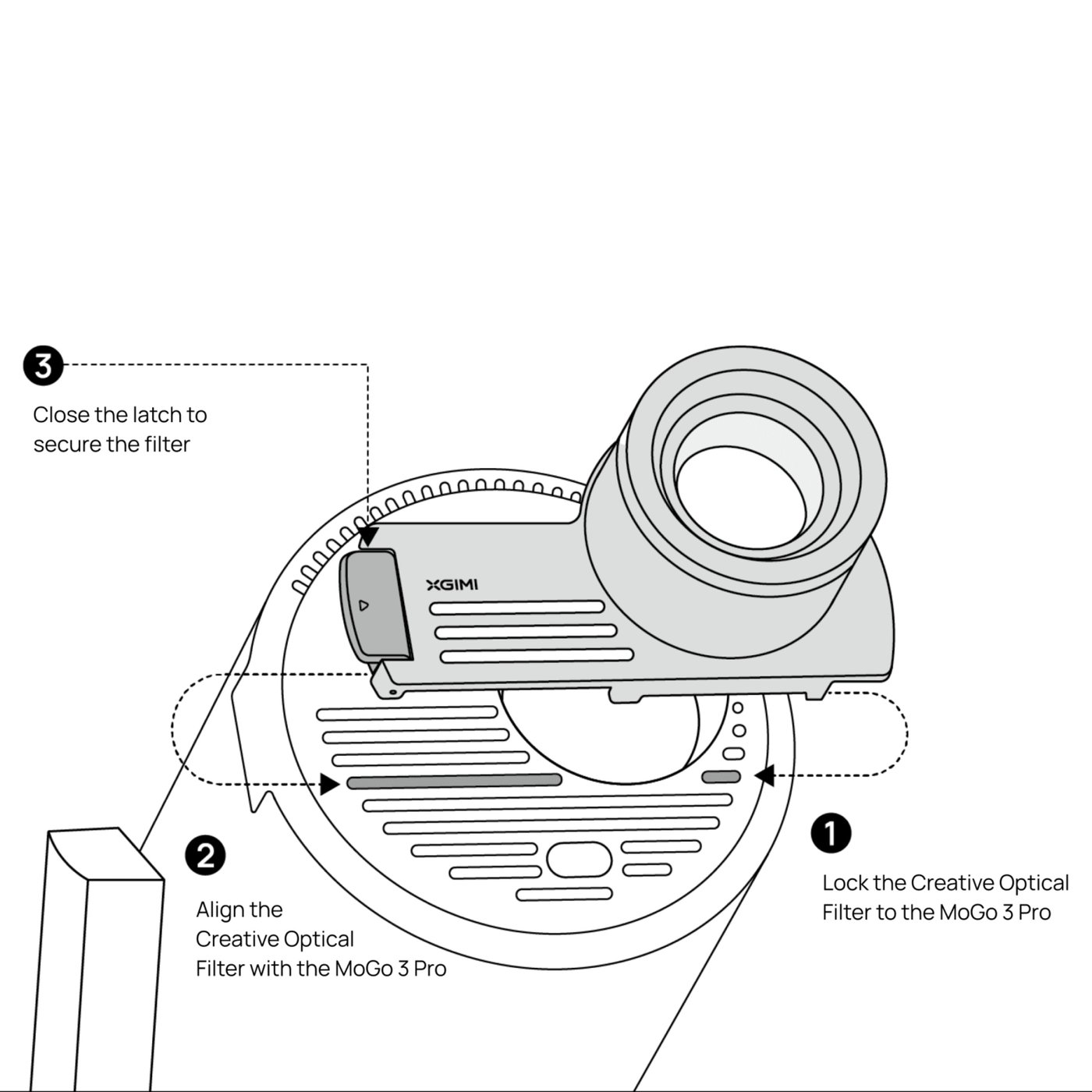 3
Close the latch to secure the filter

XGIMI

2
Align the Creative Optical Filter with the MoGo 3 Pro

1
Lock the Creative Optical Filter to the MoGo 3 Pro