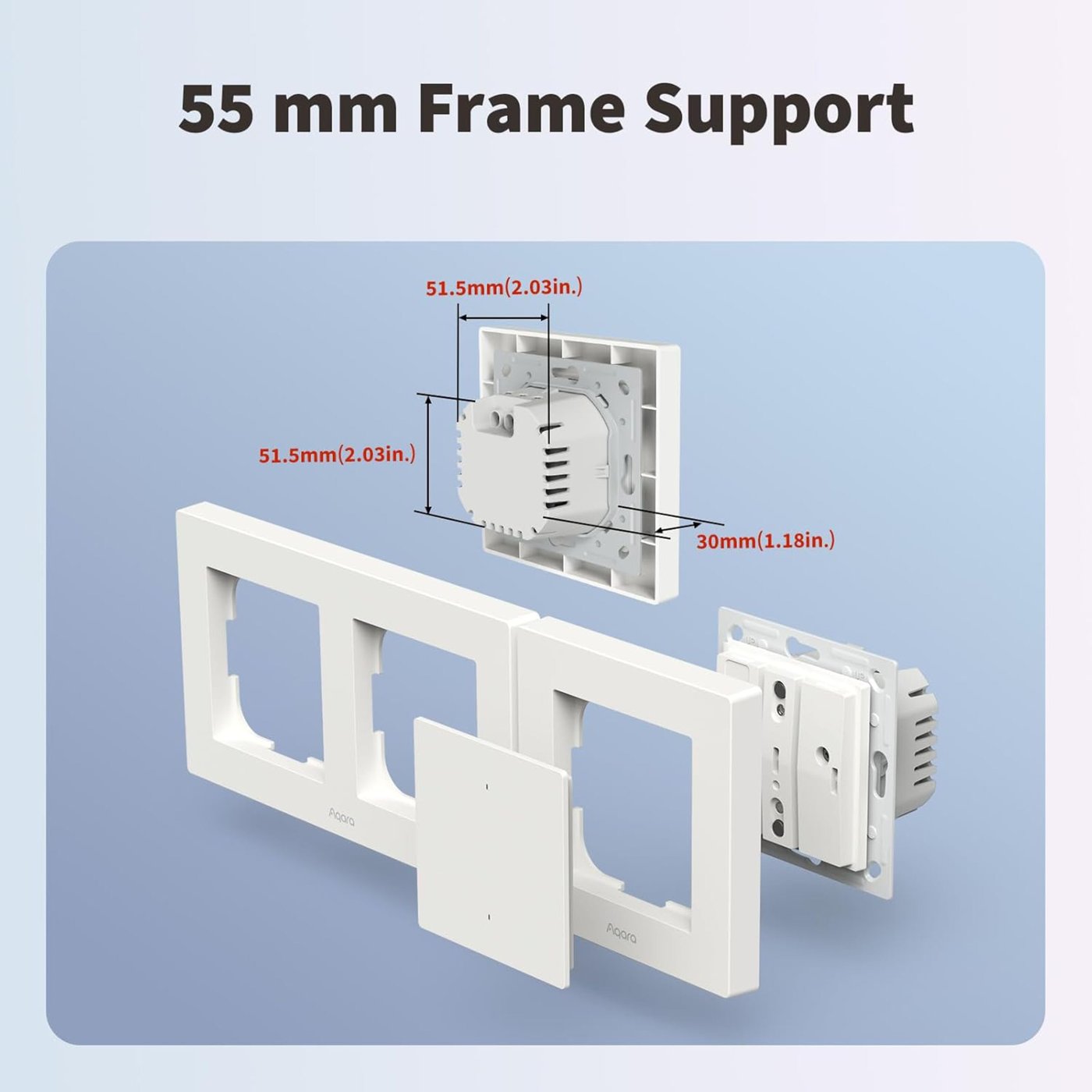 55 mm Frame Support

51.5mm(2.03in.)

51.5mm(2.03in.)

30mm(1.18in.)

Aqara

Aqara