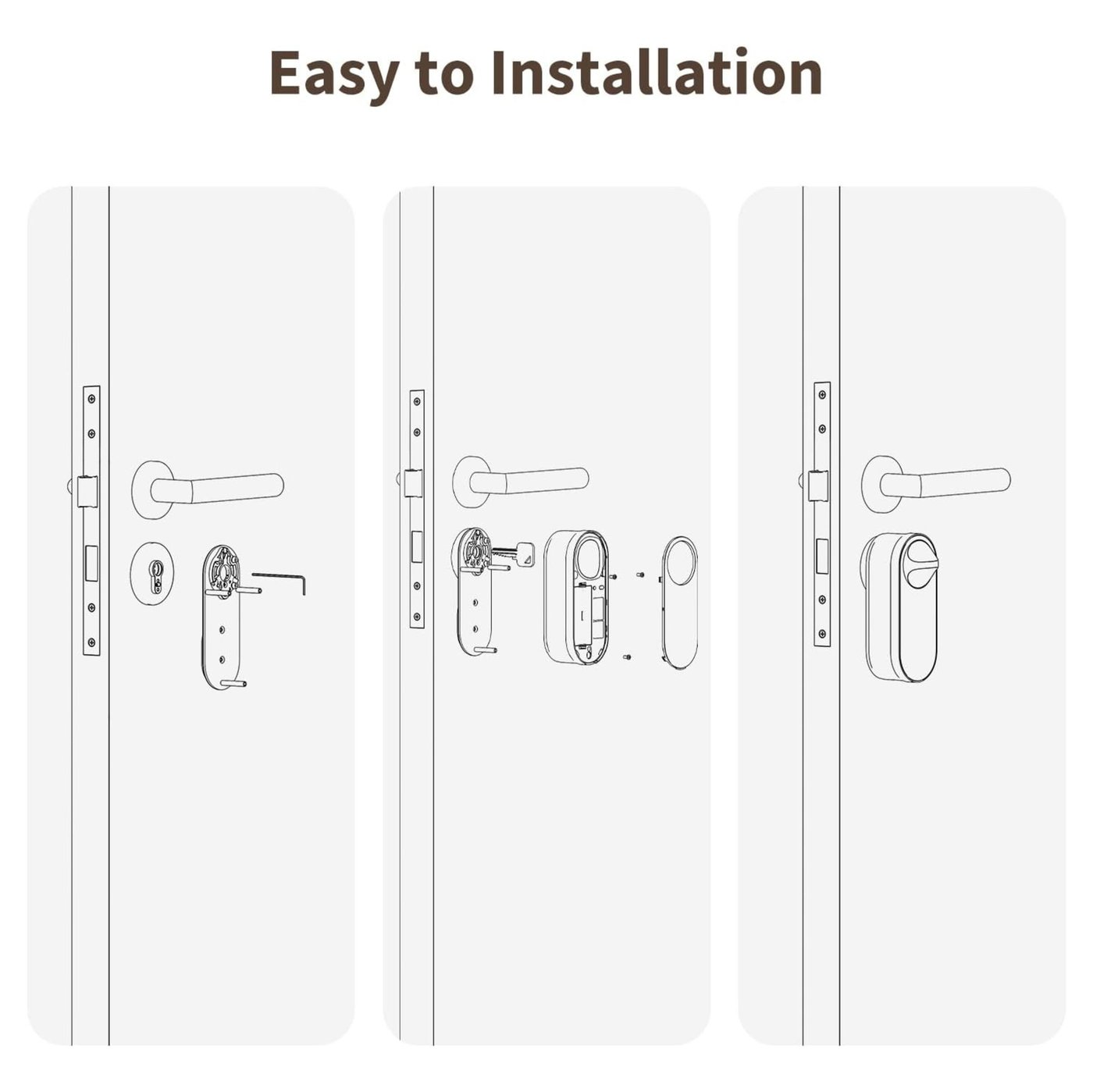 Easy to Installation