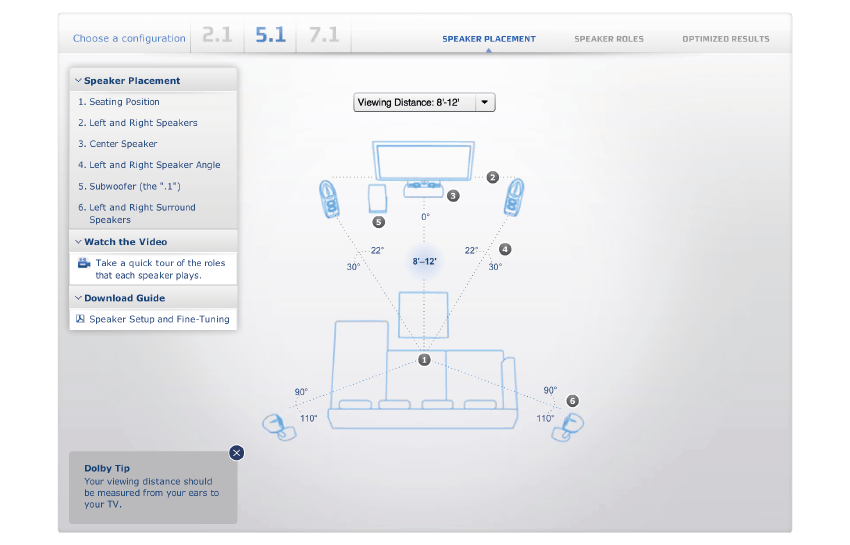 Choose a configuration 2.1 5.1 7.1

SPEAKER PLACEMENT SPEAKER ROLES OPTIMIZED RESULTS

Speaker Placement
1. Seating Position
2. Left and Right Speakers
3. Center Speaker
4. Left and Right Speaker Angle
5. Subwoofer (the ".1")
6. Left and Right Surround Speakers

Watch the Video
Take a quick tour of the roles that each speaker plays.

Download Guide
Speaker Setup and Fine-Tuning

Viewing Distance: 8'-12'

2
3
5
0°
22°
22°
4
30°
30°
8'–12'
1
90°
90°
6
110°
110°

Dolby Tip
Your viewing distance should be measured from your ears to your TV.