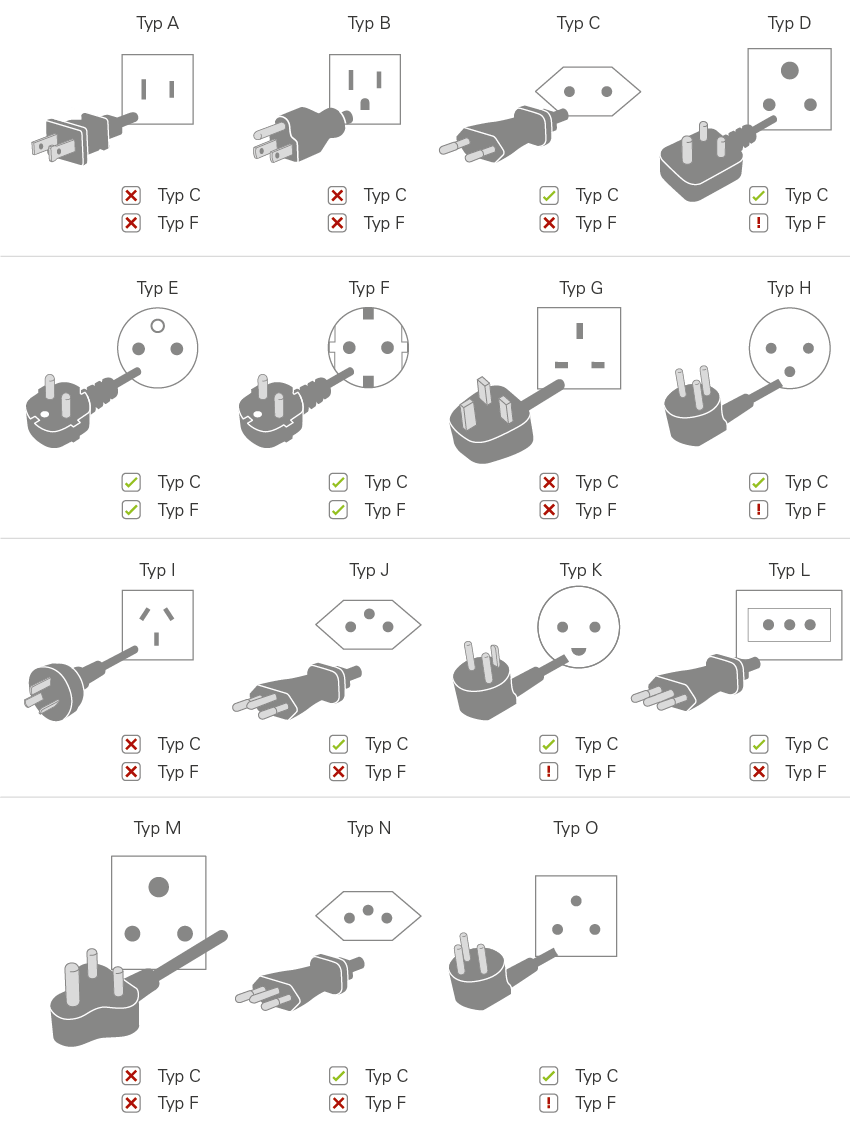 Typ A

Typ C
Typ F

Typ B

Typ C
Typ F

Typ C

Typ C
Typ F

Typ D

Typ C
Typ F

Typ E

Typ C
Typ F

Typ F

Typ C
Typ F

Typ G

Typ C
Typ F

Typ H

Typ C
Typ F

Typ I

Typ C
Typ F

Typ J

Typ C
Typ F

Typ K

Typ C
Typ F

Typ L

Typ C
Typ F

Typ M

Typ C
Typ F

Typ N

Typ C
Typ F

Typ O

Typ C
Typ F