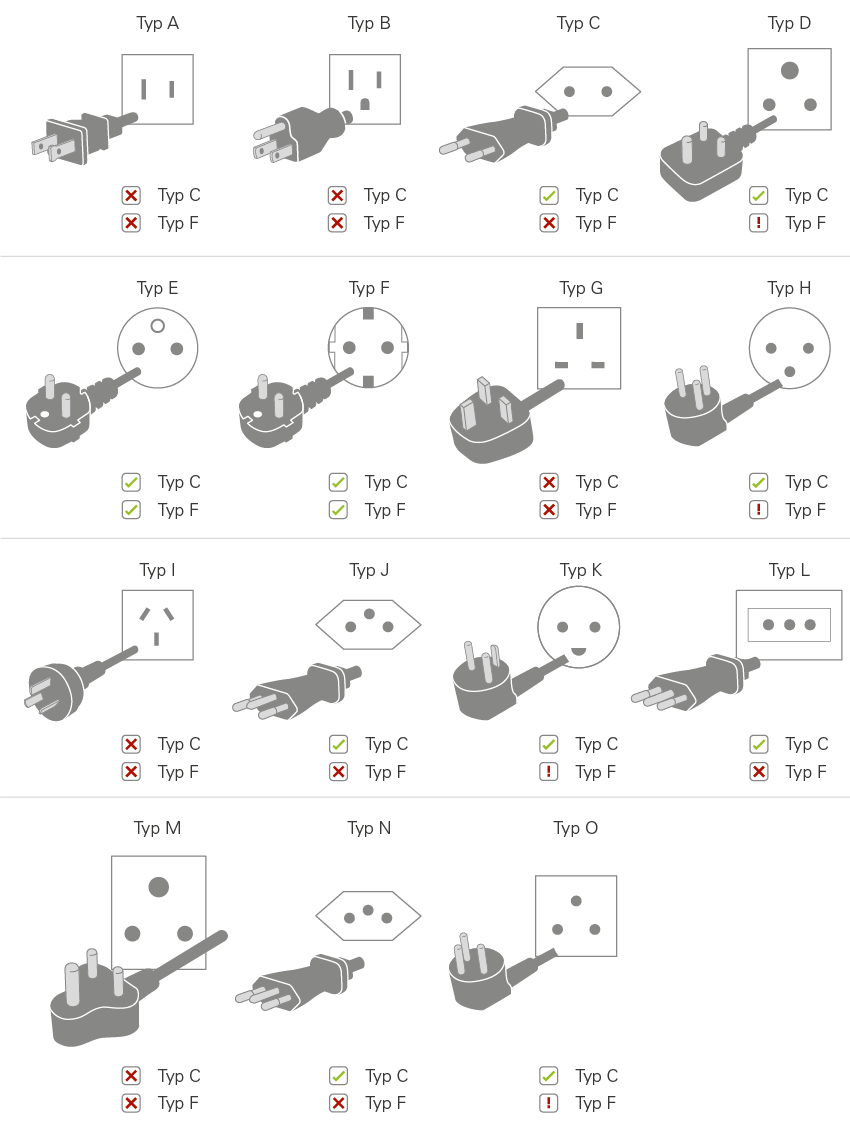 Typ A
Typ C
Typ F

Typ B
Typ C
Typ F

Typ C
Typ C
Typ F

Typ D
Typ C
! Typ F

Typ E
Typ C
Typ F

Typ F
Typ C
Typ F

Typ G
Typ C
Typ F

Typ H
Typ C
! Typ F

Typ I
Typ C
Typ F

Typ J
Typ C
Typ F

Typ K
Typ C
! Typ F

Typ L
Typ C
Typ F

Typ M
Typ C
Typ F

Typ N
Typ C
Typ F

Typ O
Typ C
! Typ F